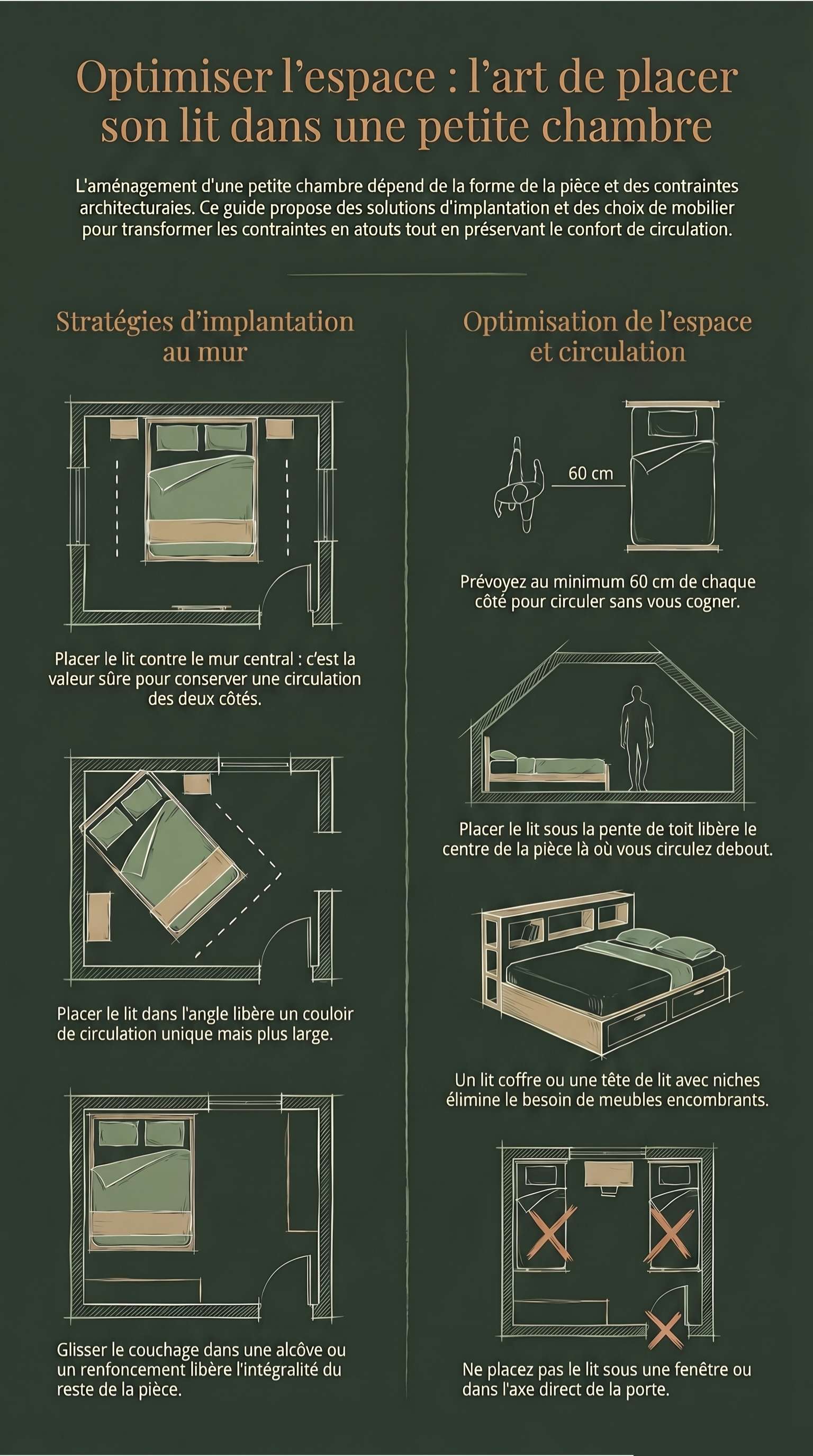 Optimiser l'espace : l'art de placer son lit dans une petite chambre

L'aménagement d'une petite chambre dépend de la forme de la pièce et des contraintes architecturaies. Ce guide propose des solutions d'implantation et des choix de mobilier pour transformer les contraintes en atouts tout en préservant le confort de circulation.

Stratégies d'implantation au mur

Placer le lit contre le mur central : c'est la valeur sûre pour conserver une circulation des deux côtés.

Placer le lit dans l'angle libère un couloir de circulation unique mais plus large.

Glisser le couchage dans une alcôve ou un renfoncement libère l'intégralité du reste de la pièce.

Optimisation de l'espace et circulation

60 cm

Prévoyez au minimum 60 cm de chaque côté pour circuler sans vous cogner.

Placer le lit sous la pente de toit libère le centre de la pièce là où vous circulez debout.

Un lit coffre ou une tête de lit avec niches élimine le besoin de meubles encombrants.

Ne placez pas le lit sous une fenêtre ou dans l'axe direct de la porte.